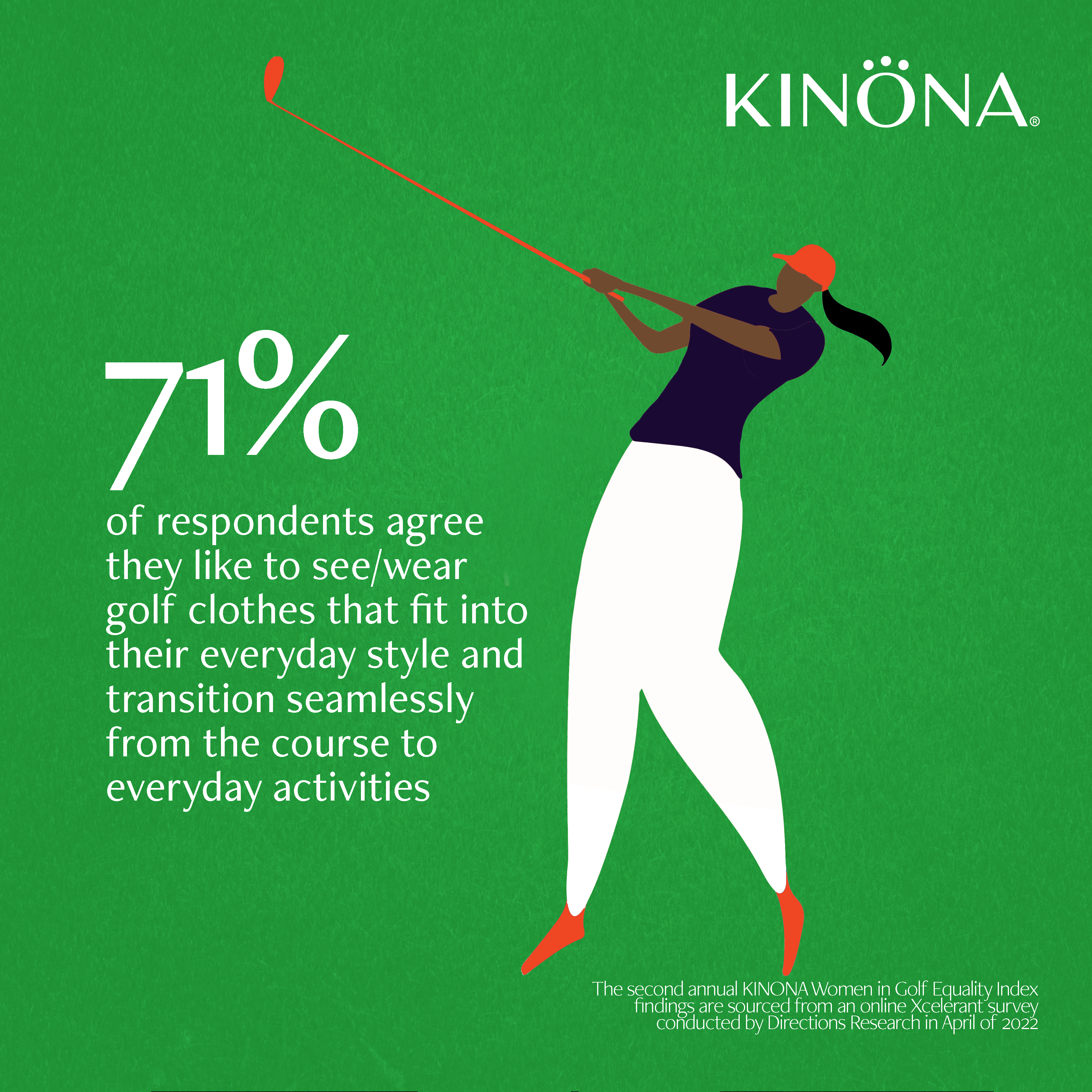 KINÖNA®

71%

of respondents agree they like to see/wear golf clothes that fit into their everyday style and transition seamlessly from the course to everyday activities

The second annual KINONA Women in Golf Equality Index findings are sourced from an online Xcelerant survey conducted by Directions Research in April of 2022